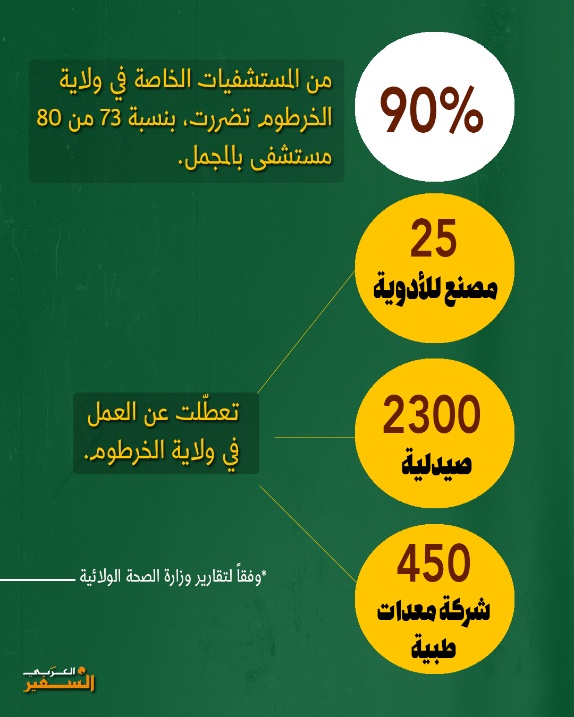 90%

من المستشفيات الخاصة في ولاية الخرطوم تضررت، بنسبة 73 من 80 مستشفى بالمجمل.

25
مصنع للأدوية

2300
صيدلية

450
شركة معدات طبية

تعطّلت عن العمل في ولاية الخرطوم.

*وفقاً لتقارير وزارة الصحة الولائية

السفير العربي