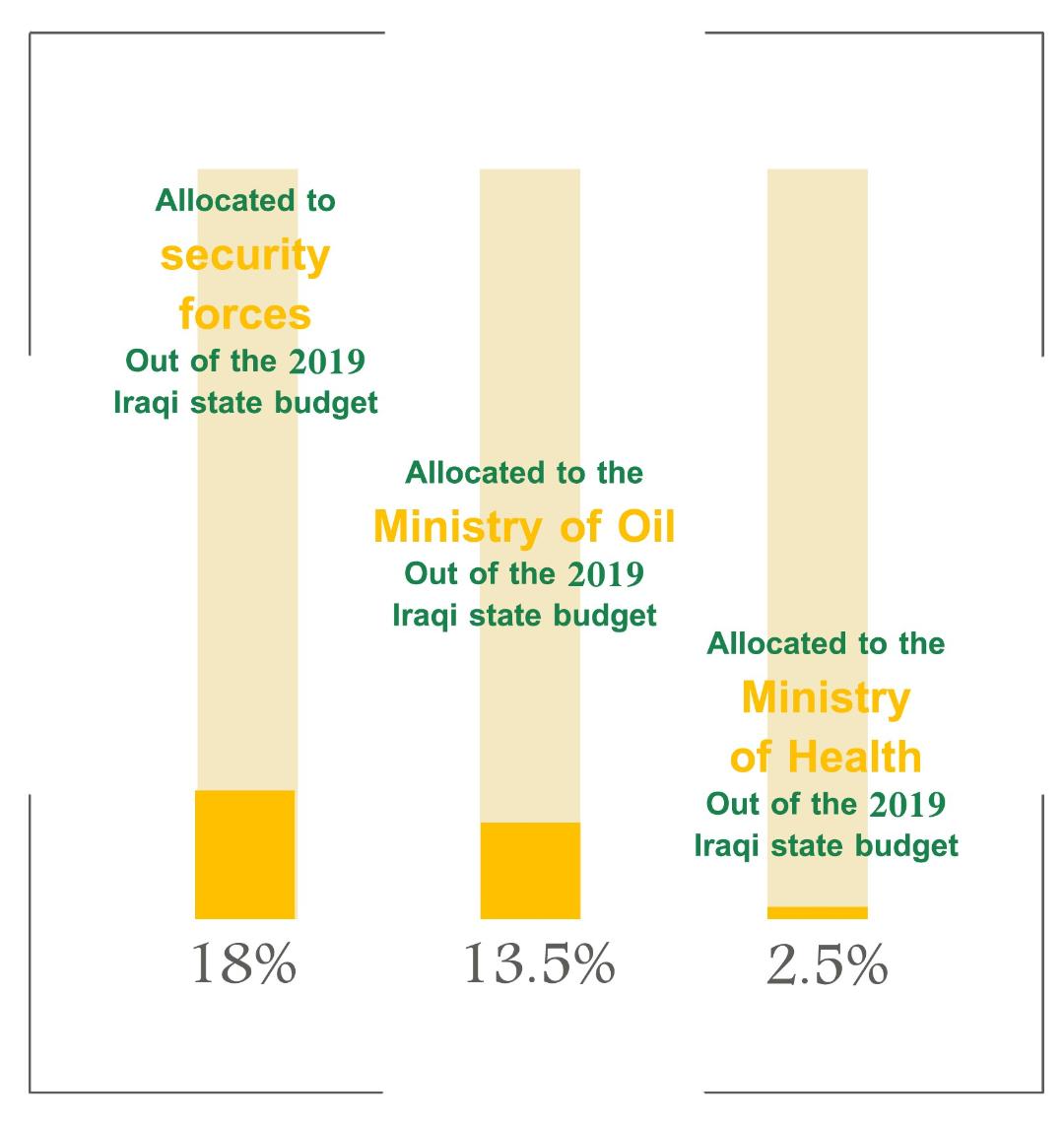 Allocated to
security forces
Out of the 2019 Iraqi state budget

18%

Allocated to the
Ministry of Oil
Out of the 2019 Iraqi state budget

13.5%

Allocated to the
Ministry of Health
Out of the 2019 Iraqi state budget

2.5%